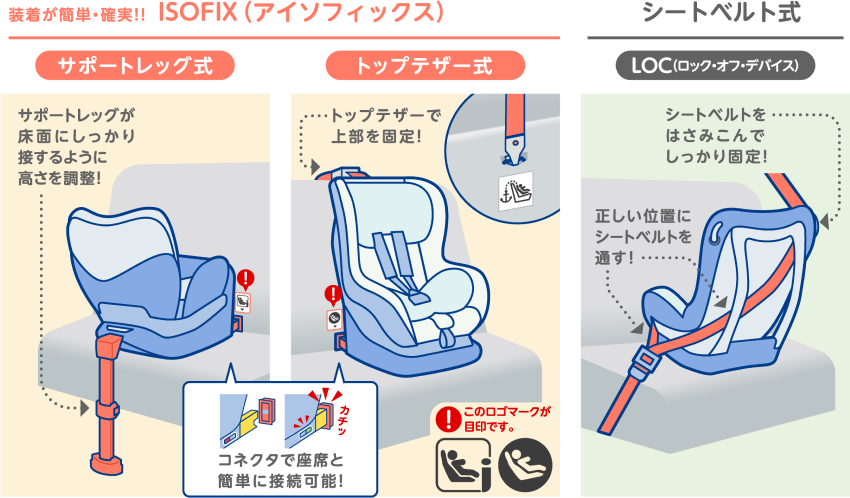 装着が簡単・確実!! ISOFIX（アイソフィックス）

サポートレッグ式

サポートレッグが床面にしっかり接するように高さを調整!

トップテザー式

トップテザーで上部を固定!

カチッ

コネクタで座席と簡単に接続可能!

このロゴマークが目印です。

シートベルト式

LOC（ロック・オフ・デバイス）

シートベルトをはさみこんでしっかり固定!

正しい位置にシートベルトを通す!